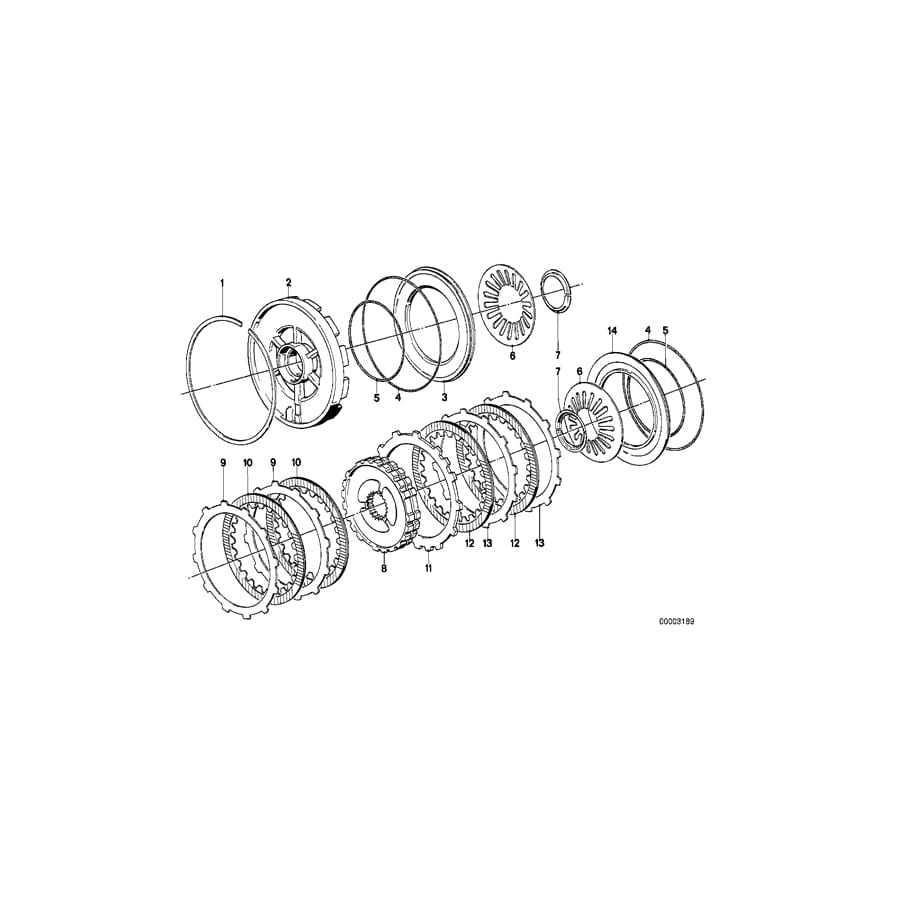 1
2
5
4
3
6
7
14
4
5
7
6
9
10
9
10
8
11
12
13
12
13
00003189