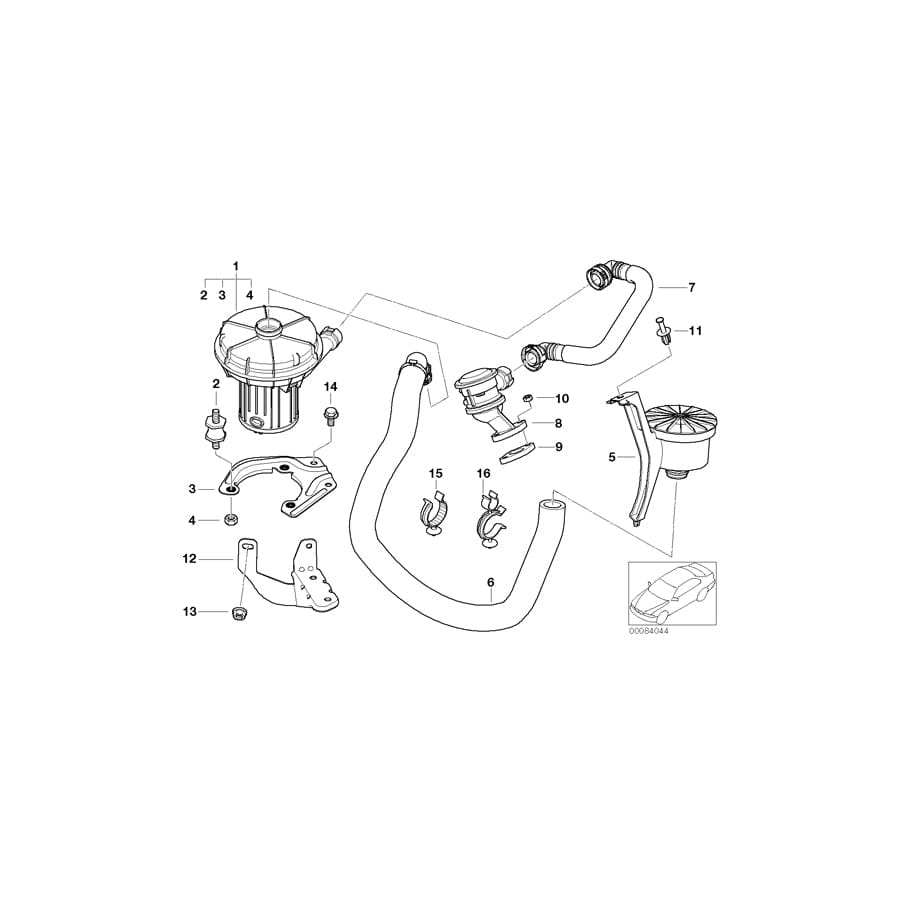 1
2 3 4
7
11
2
14
10
8
9
5
3
15
16
4
12
6
13
00084044