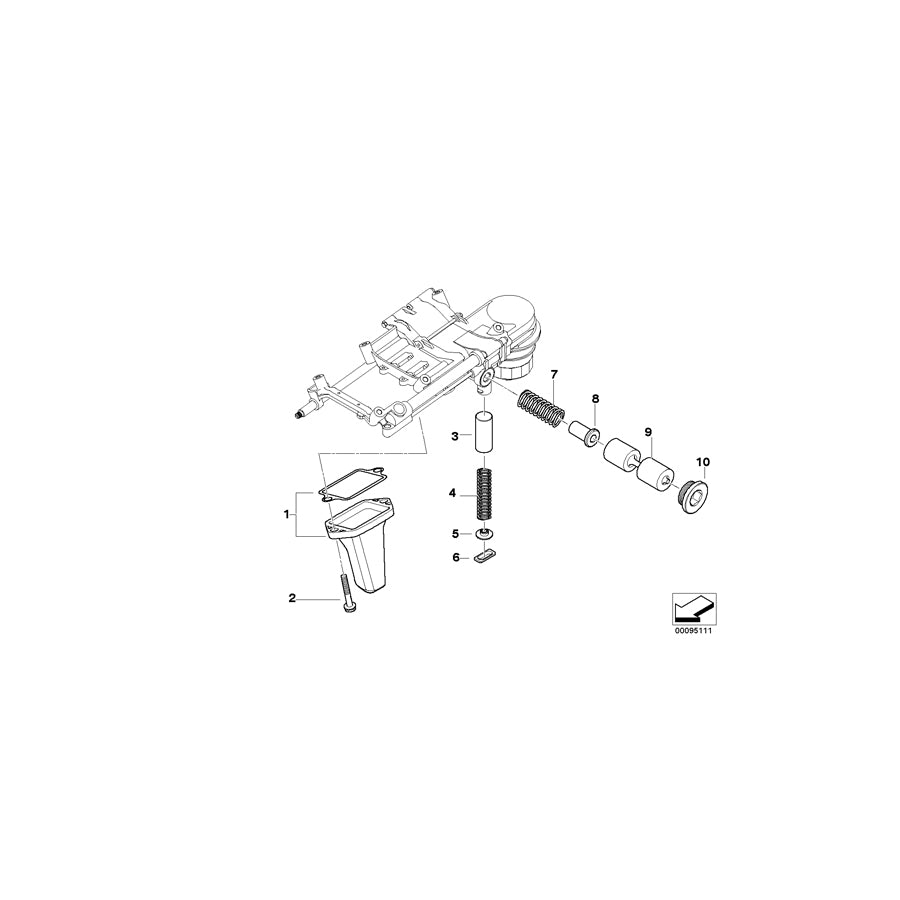 7
8
9
10
3
4
5
6
1
2
00095111