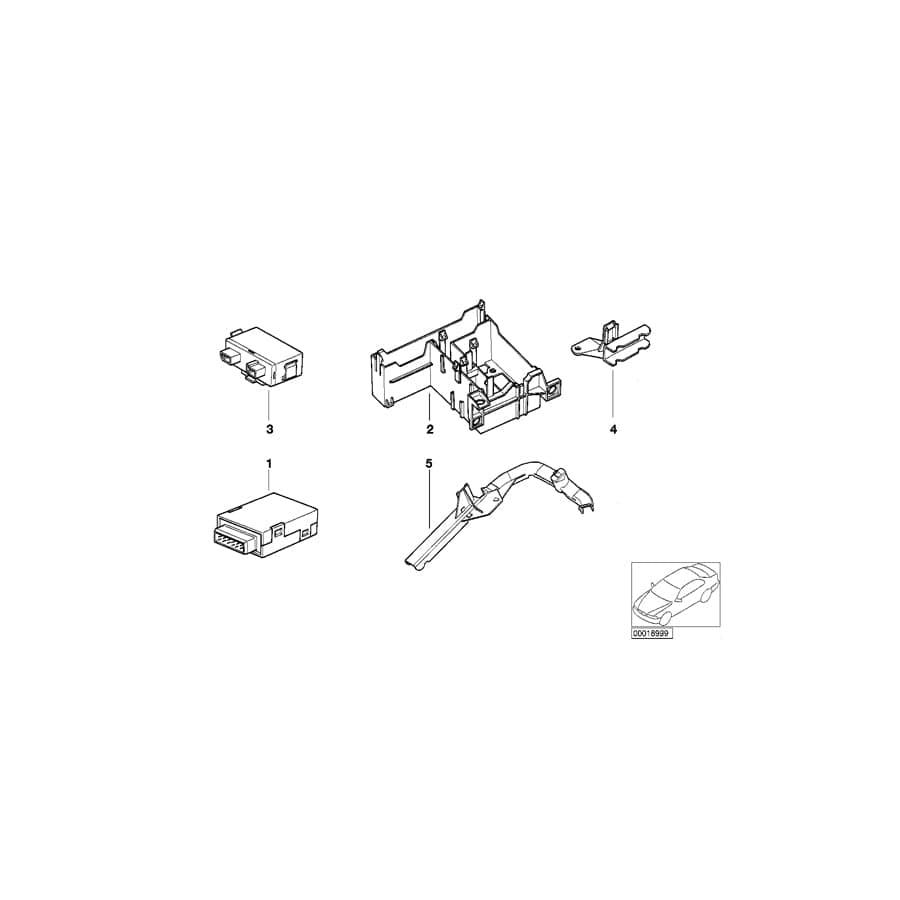 3
2
4
1
5
00018999