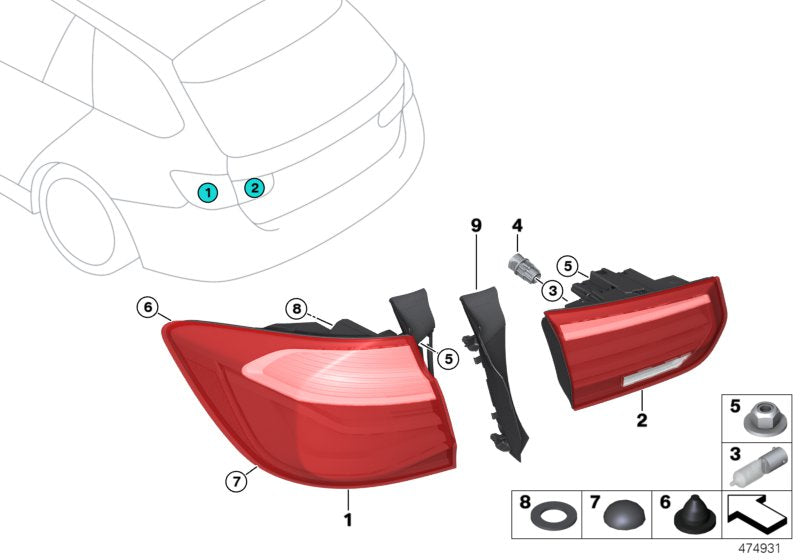 1
2
9
4
5
3
6
8
5
2
7
1
5
3
8
7
6
474931