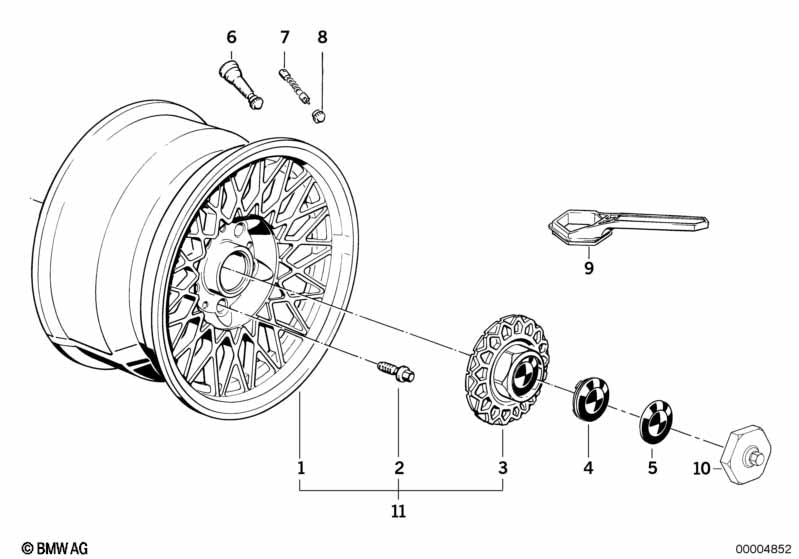 6
7
8
9
1
2
3
4
5
10
11
© BMW AG
00004852